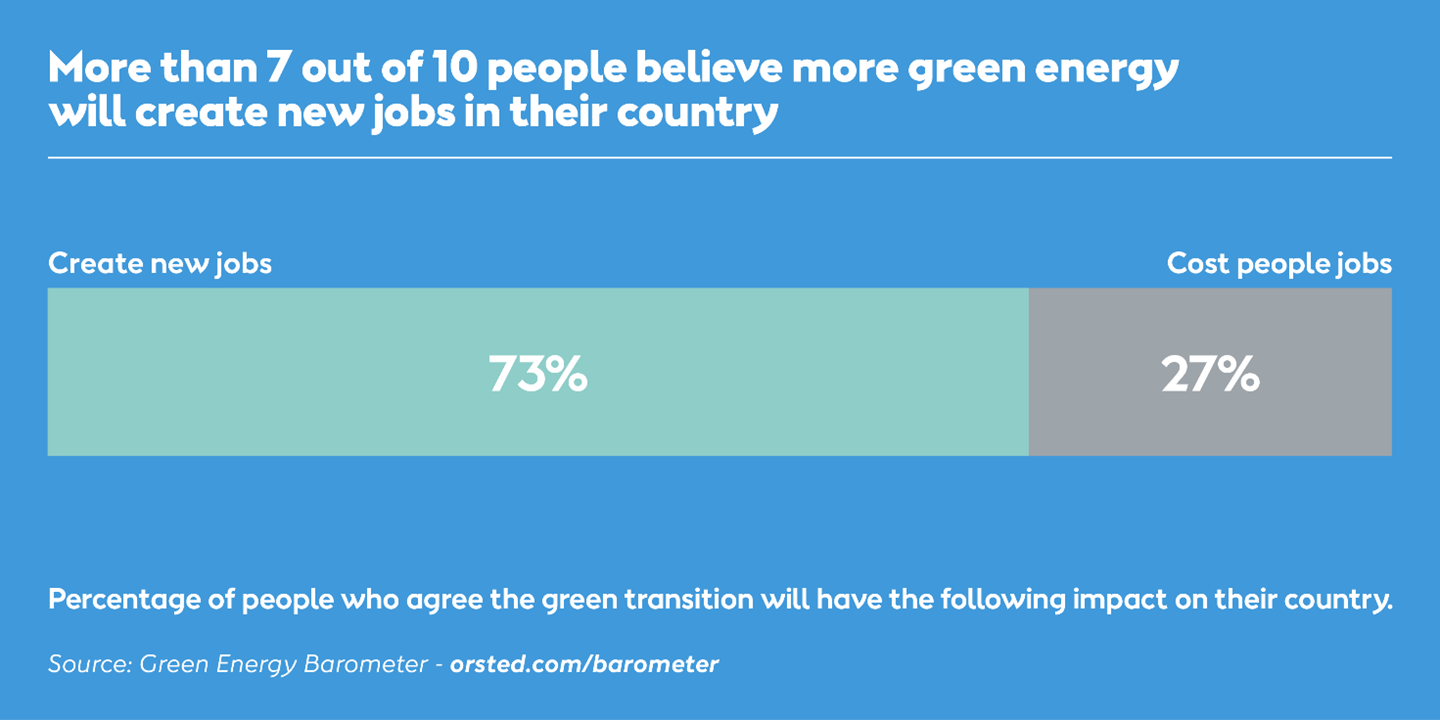 More than 7 out of 10 people believe more green energy will create new jobs in their country

Create new jobs

Cost people jobs

73%

27%

Percentage of people who agree the green transition will have the following impact on their country.

Source: Green Energy Barometer - orsted.com/barometer