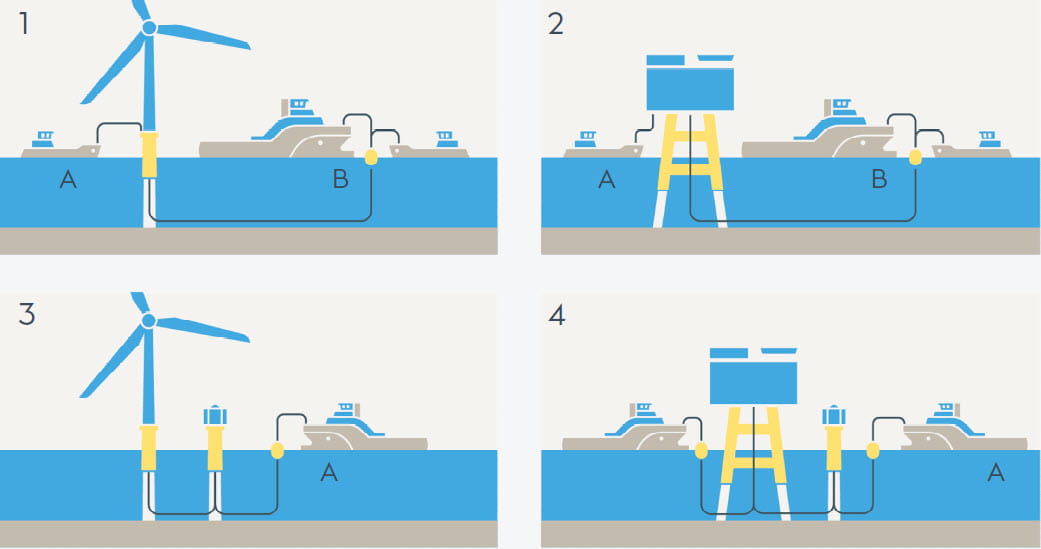 1

A

B

2

A

B

3

A

4

A